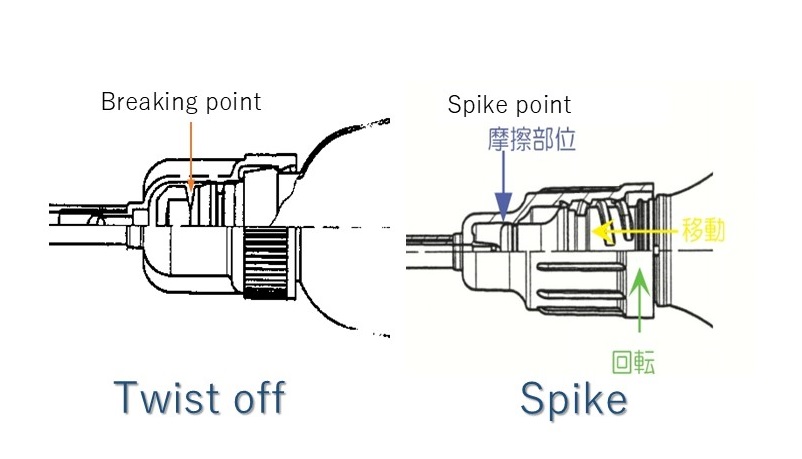 Breaking point

Twist off

Spike point

摩擦部位

移動

回転

Spike